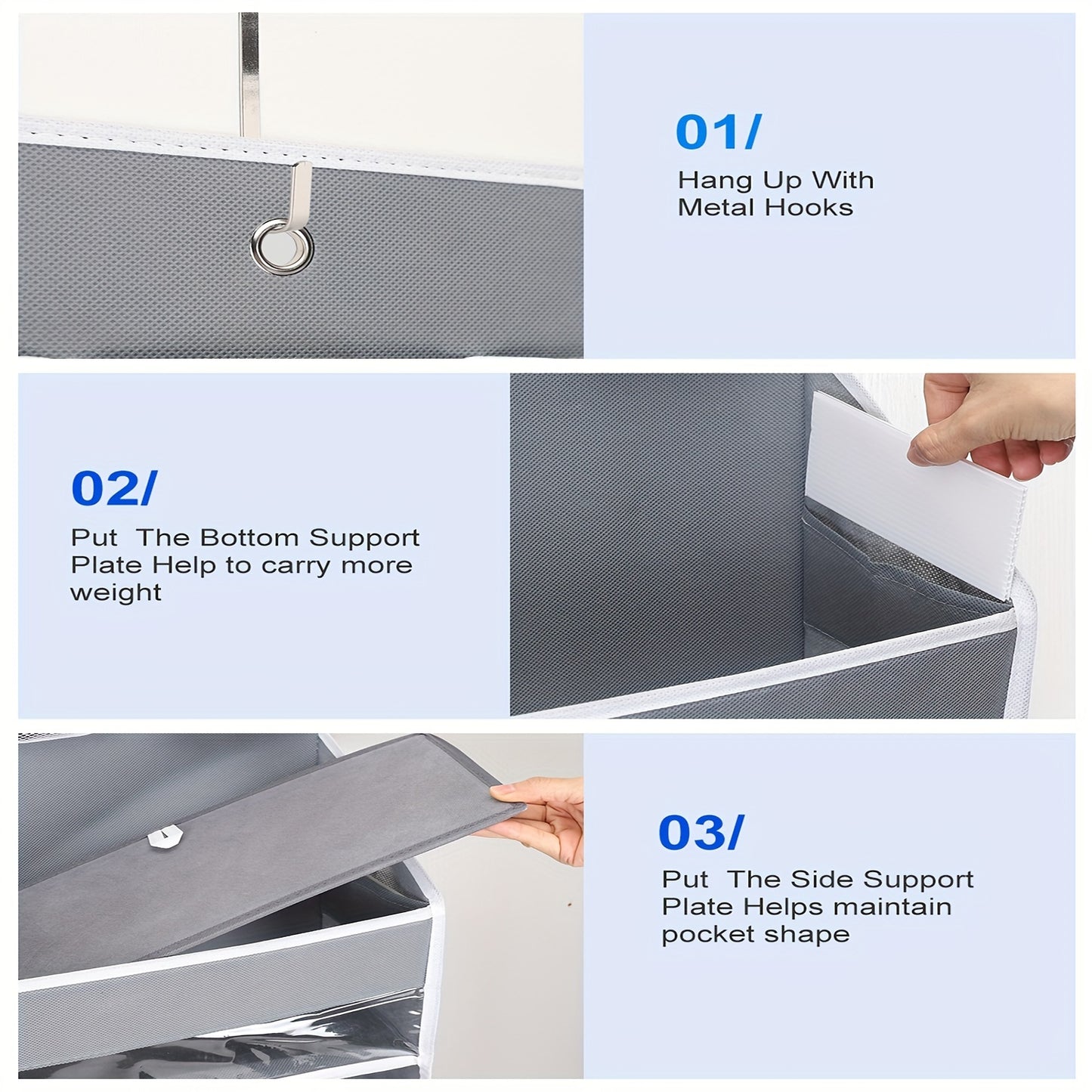 01/

Hang Up With Metal Hooks

02/

Put The Bottom Support Plate Help to carry more weight

03/

Put The Side Support Plate Helps maintain pocket shape