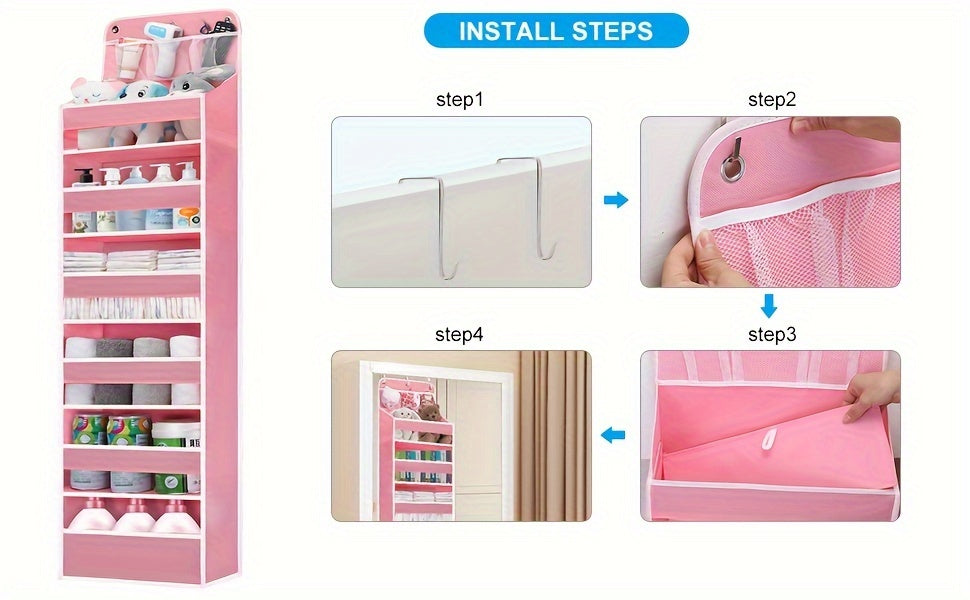 INSTALL STEPS

step1

step2

step4

step3