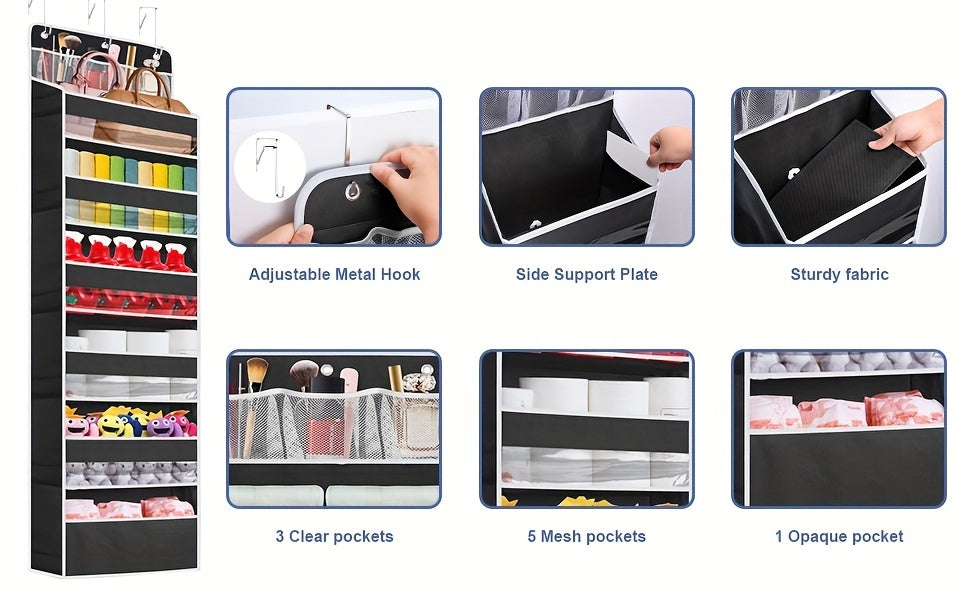 Adjustable Metal Hook

Side Support Plate

Sturdy fabric

3 Clear pockets

5 Mesh pockets

1 Opaque pocket