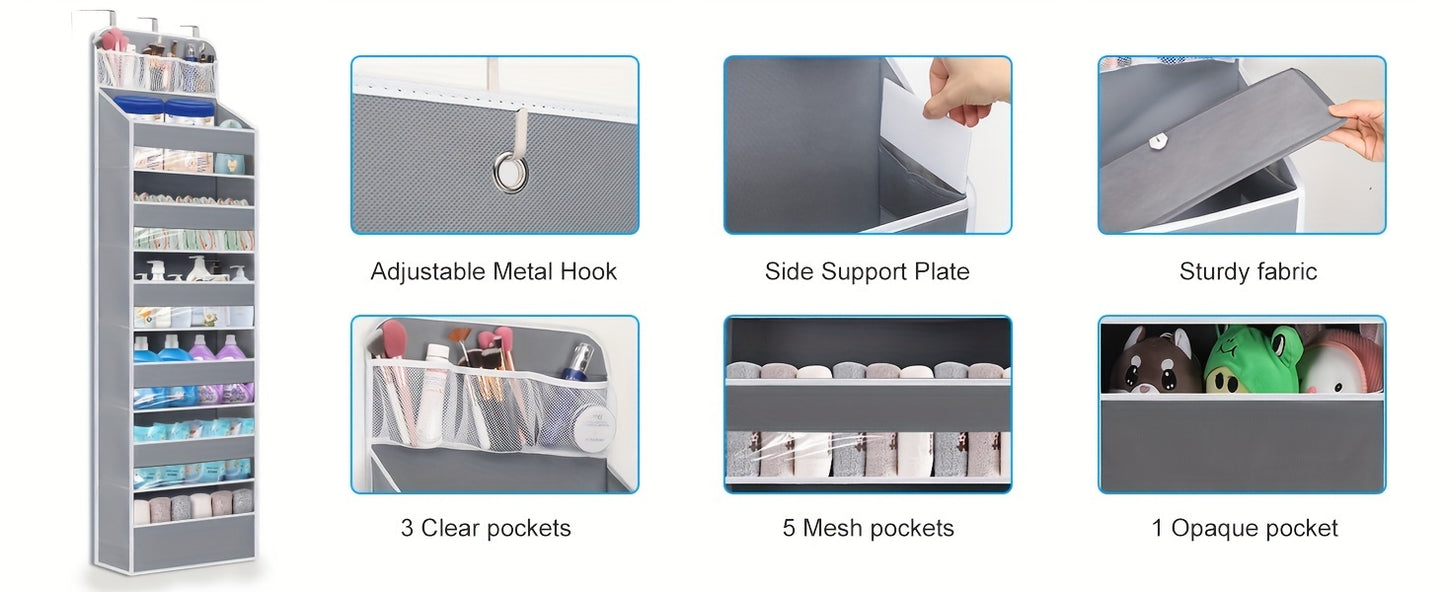 Adjustable Metal Hook

Side Support Plate

Sturdy fabric

3 Clear pockets

5 Mesh pockets

1 Opaque pocket